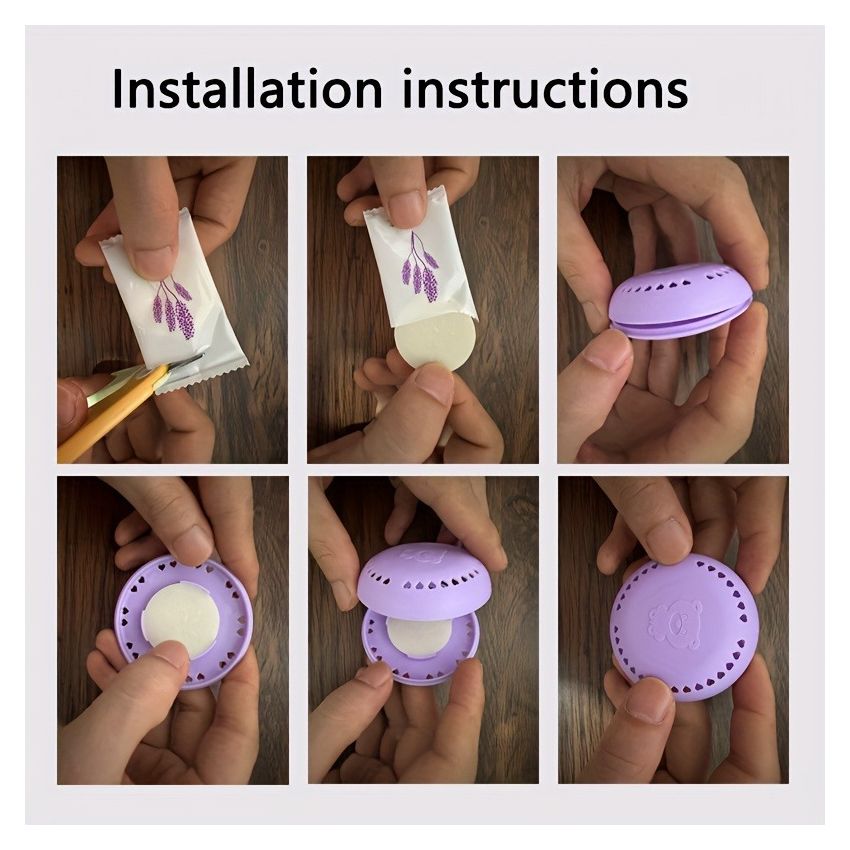 Installation instructions