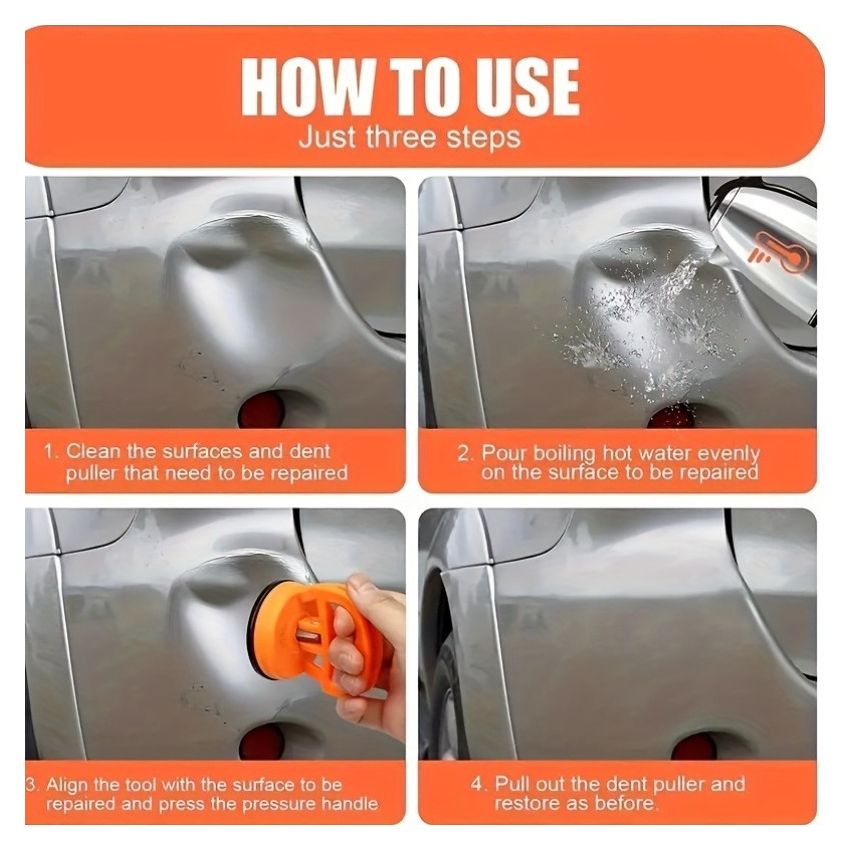 HOW TO USE
Just three steps

1. Clean the surfaces and dent puller that need to be repaired

2. Pour boiling hot water evenly on the surface to be repaired

3. Align the tool with the surface to be repaired and press the pressure handle

4. Pull out the dent puller and restore as before.