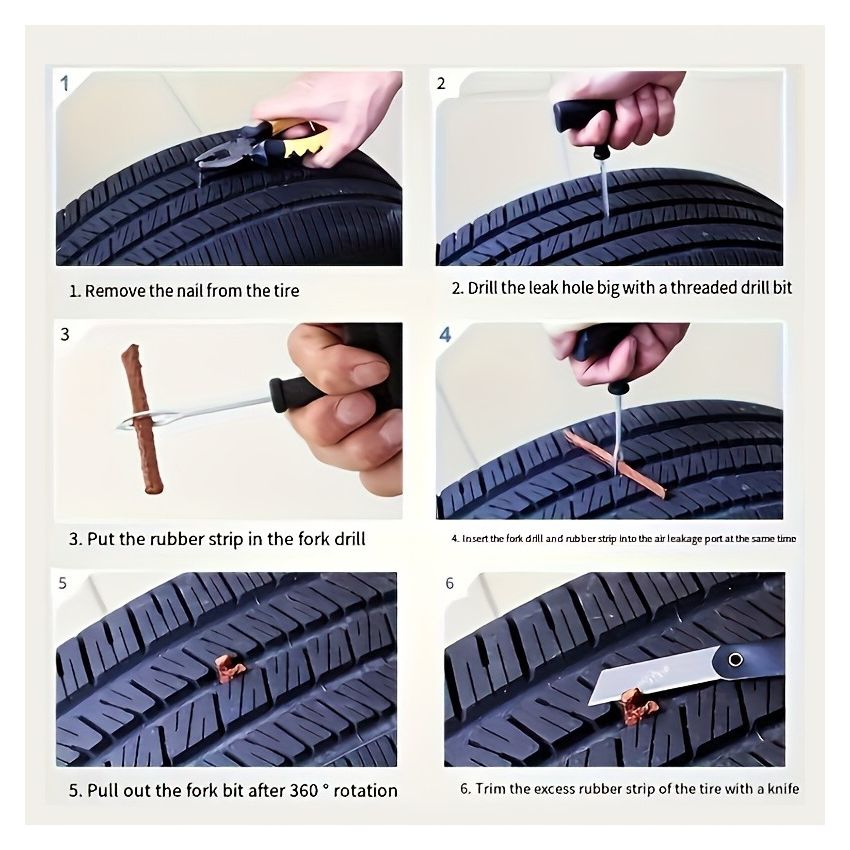 1

1. Remove the nail from the tire

2

2. Drill the leak hole big with a threaded drill bit

3

3. Put the rubber strip in the fork drill

4

4. Insert the fork drill and rubber strip into the air leakage port at the same time

5

5. Pull out the fork bit after 360 ° rotation

6

6. Trim the excess rubber strip of the tire with a knife