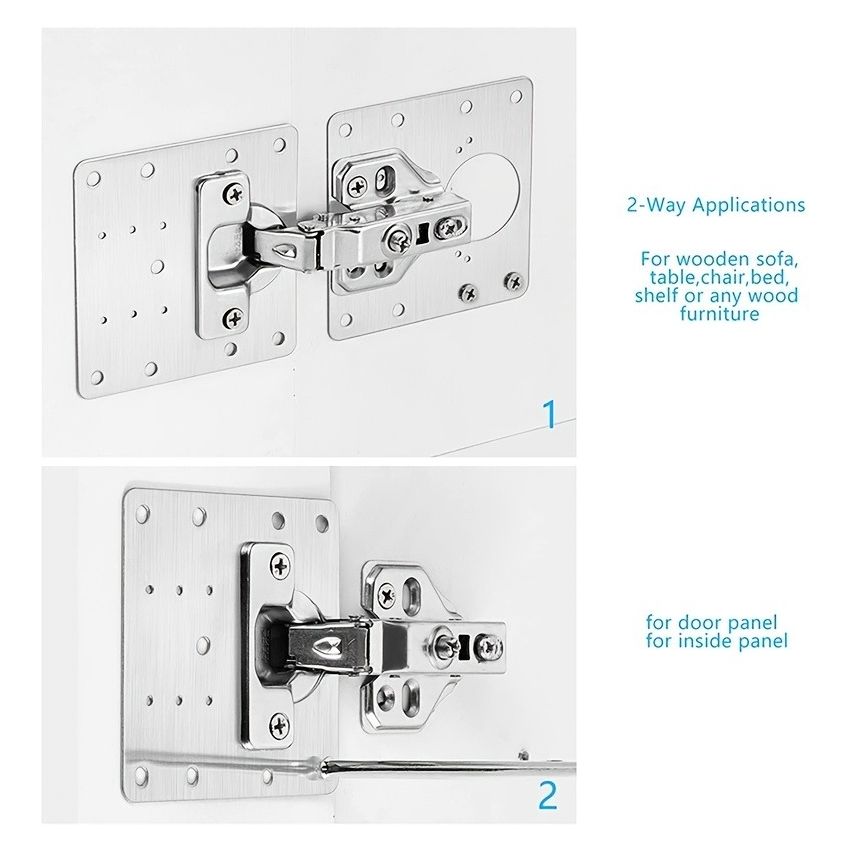 2-Way Applications

For wooden sofa, table,chair,bed, shelf or any wood furniture

1

for door panel
for inside panel

2