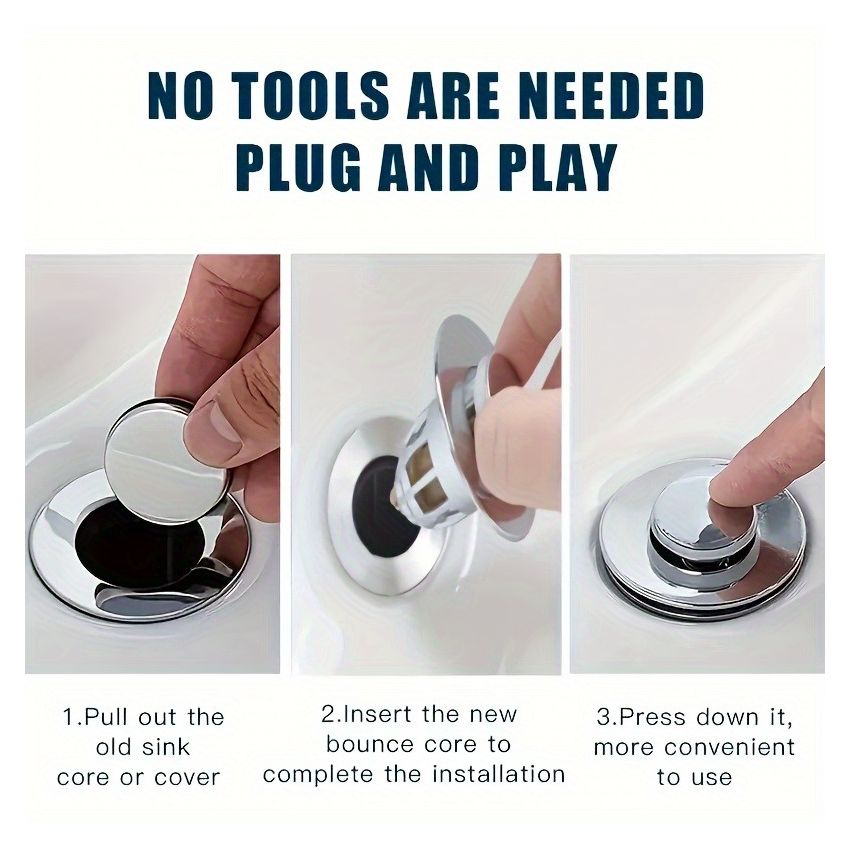 NO TOOLS ARE NEEDED
PLUG AND PLAY

1.Pull out the old sink core or cover

2.Insert the new bounce core to complete the installation

3.Press down it, more convenient to use