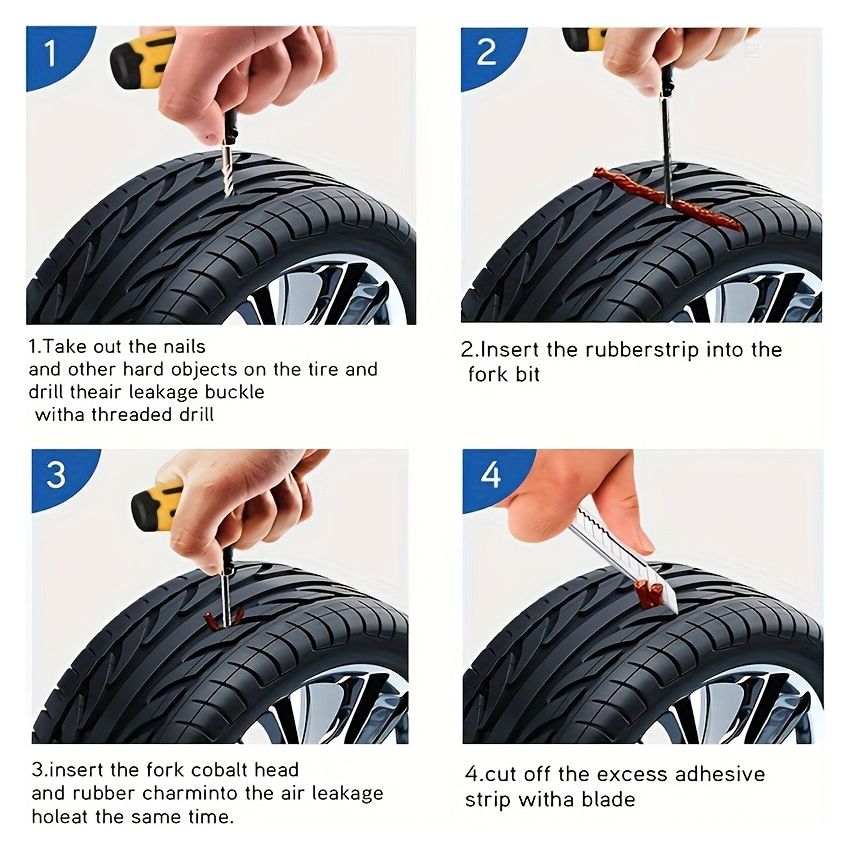 1

1.Take out the nails and other hard objects on the tire and drill theair leakage buckle witha threaded drill

2

2.Insert the rubberstrip into the fork bit

3

3.insert the fork cobalt head and rubber charminto the air leakage holeat the same time.

4

4.cut off the excess adhesive strip witha blade