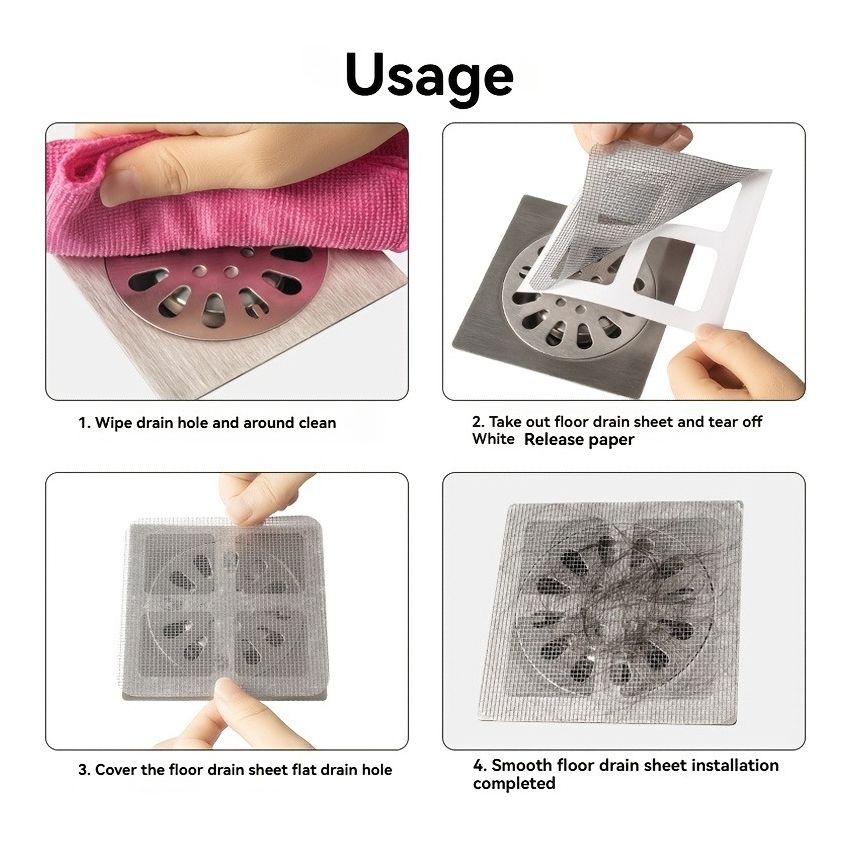 Usage

1. Wipe drain hole and around clean

2. Take out floor drain sheet and tear off White Release paper

3. Cover the floor drain sheet flat drain hole

4. Smooth floor drain sheet installation completed