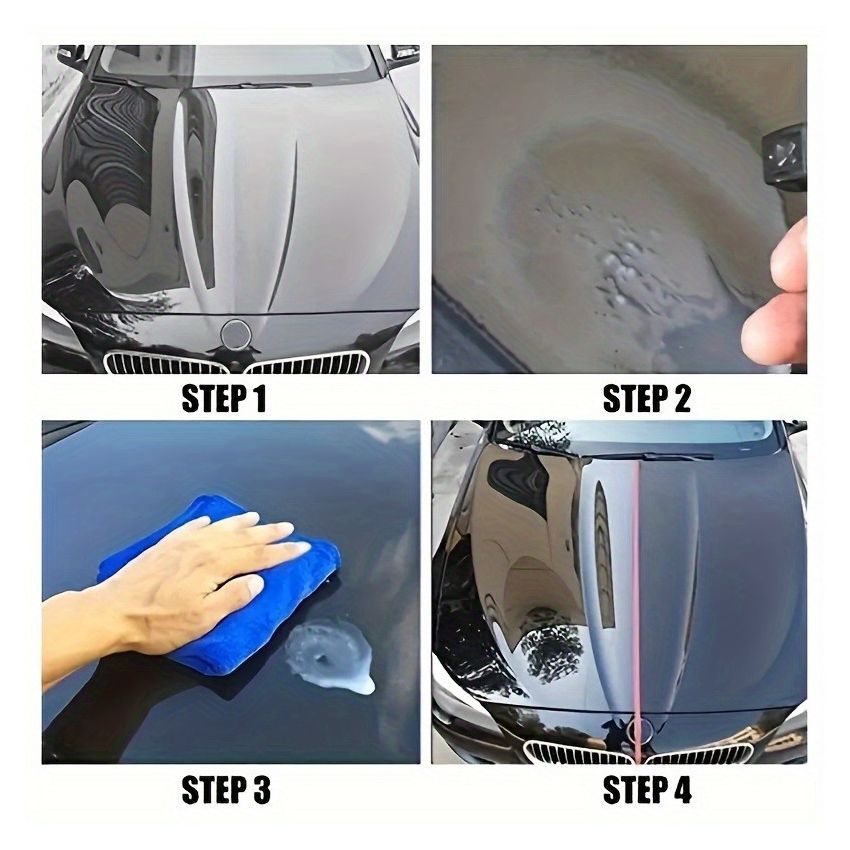 STEP 1

STEP 2

STEP 3

STEP 4