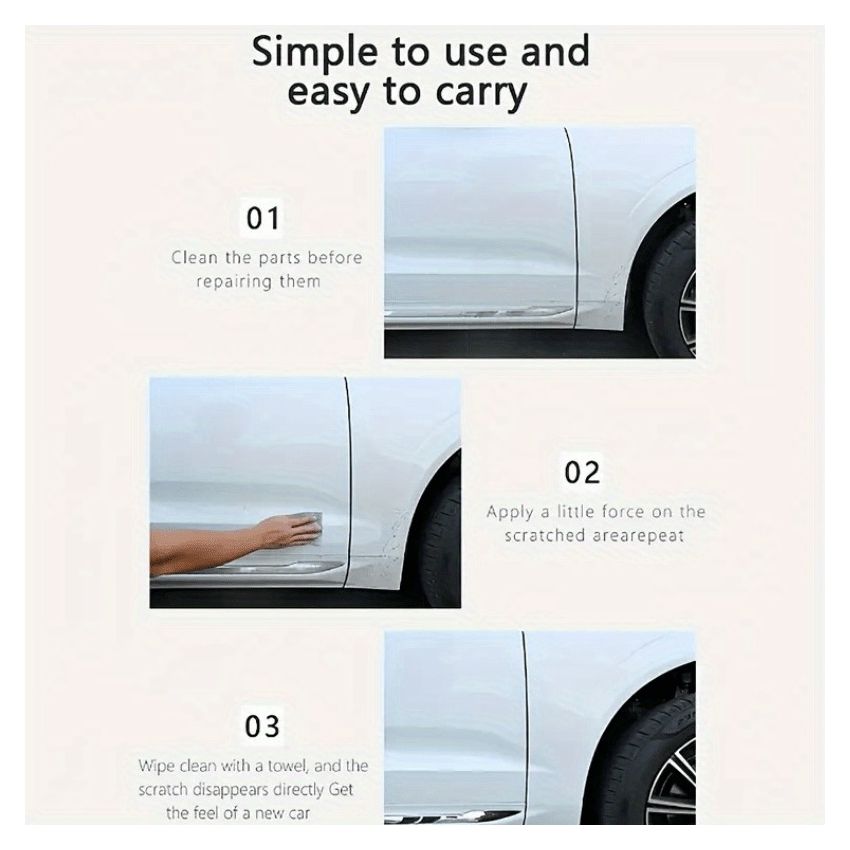 Simple to use and easy to carry

01

Clean the parts before repairing them

02

Apply a little force on the scratched arearepeat

03

Wipe clean with a towel, and the scratch disappears directly Get the feel of a new car