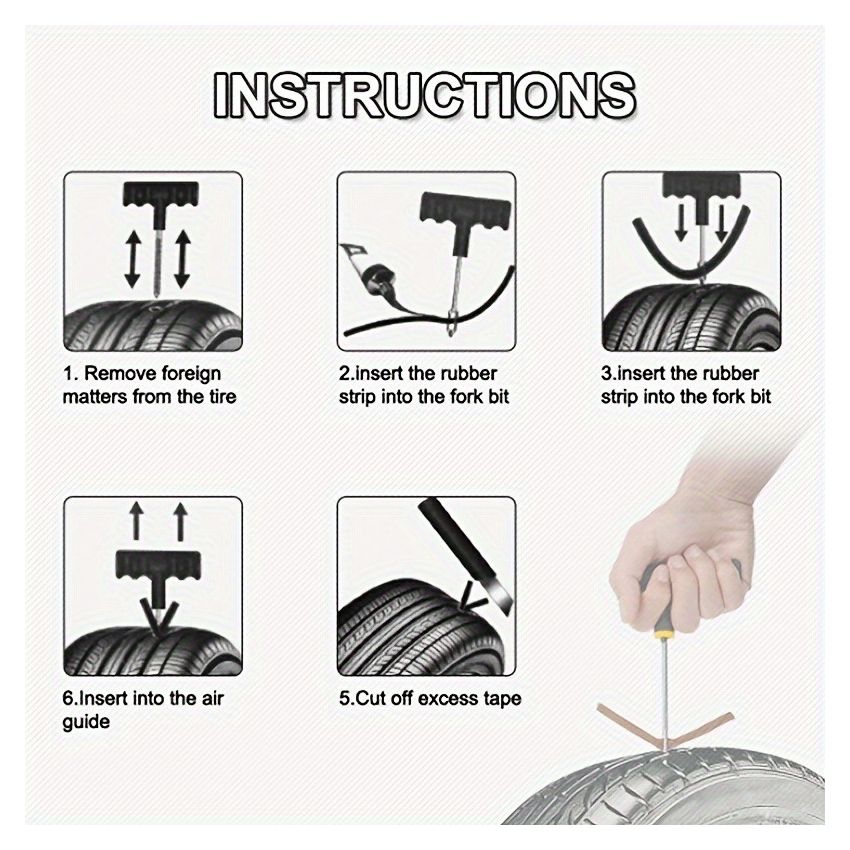 INSTRUCTIONS

1. Remove foreign matters from the tire

2.insert the rubber strip into the fork bit

3.insert the rubber strip into the fork bit

6.Insert into the air guide

5.Cut off excess tape