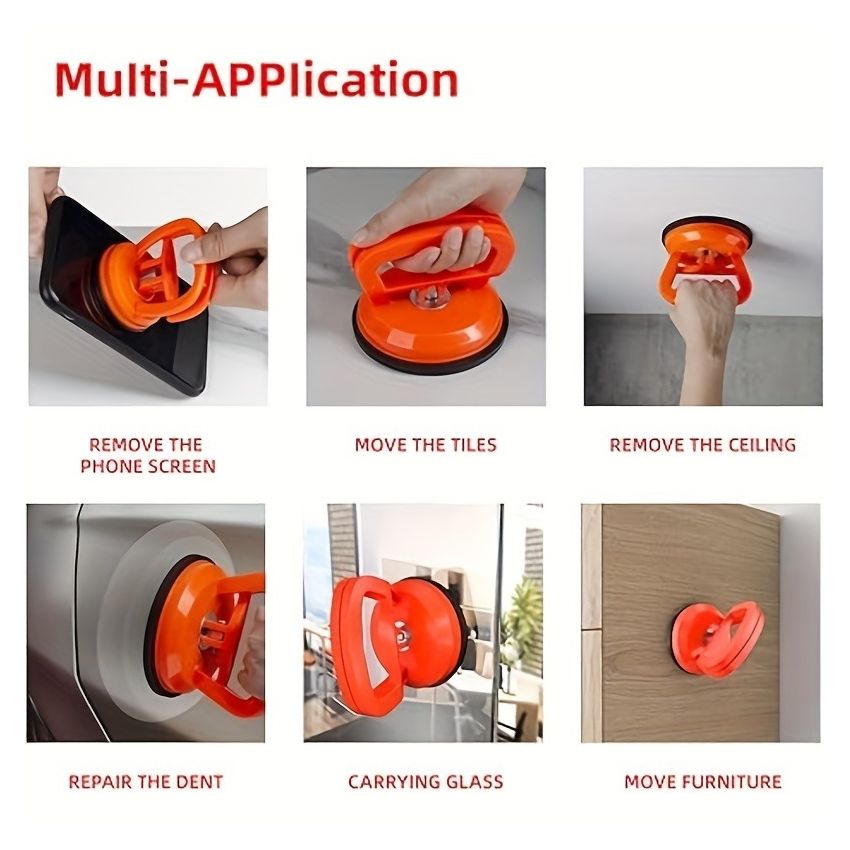 Multi-APPlication

REMOVE THE PHONE SCREEN

MOVE THE TILES

REMOVE THE CEILING

REPAIR THE DENT

CARRYING GLASS

MOVE FURNITURE