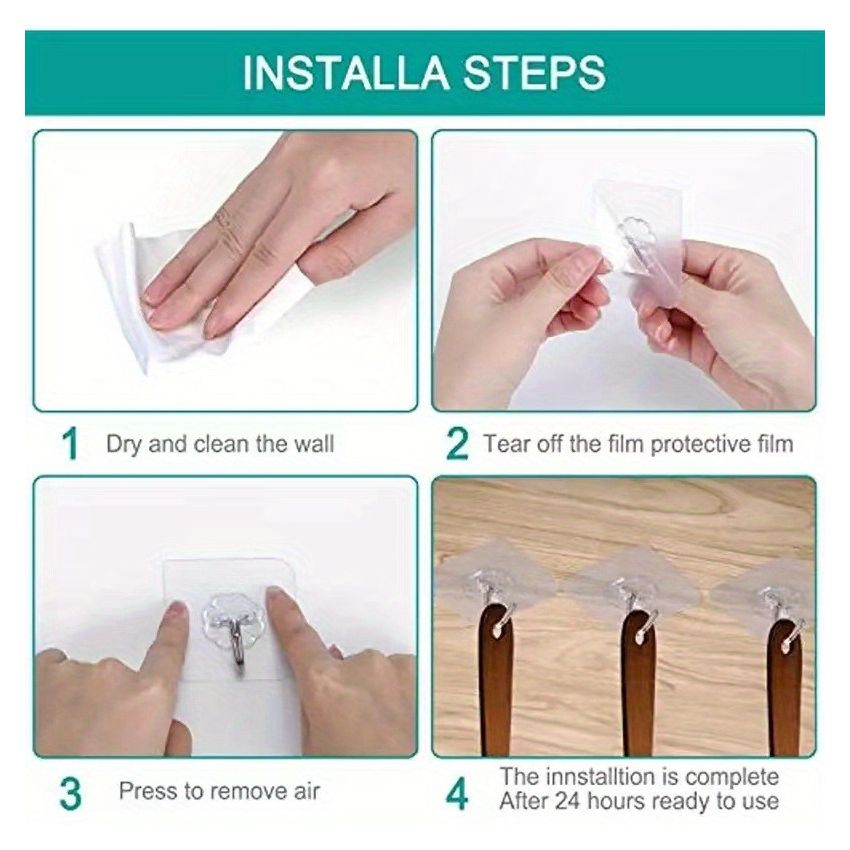 INSTALLA STEPS

1 Dry and clean the wall

2 Tear off the film protective film

3 Press to remove air

4 The innstalltion is complete
After 24 hours ready to use