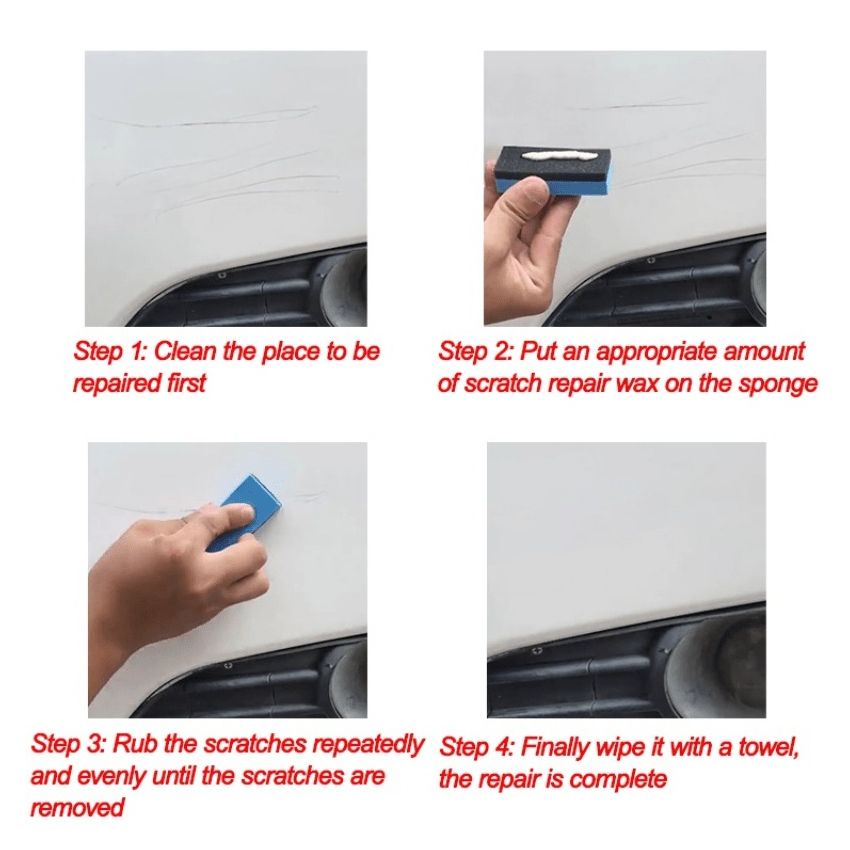 Step 1: Clean the place to be repaired first

Step 2: Put an appropriate amount of scratch repair wax on the sponge

Step 3: Rub the scratches repeatedly and evenly until the scratches are removed

Step 4: Finally wipe it with a towel, the repair is complete